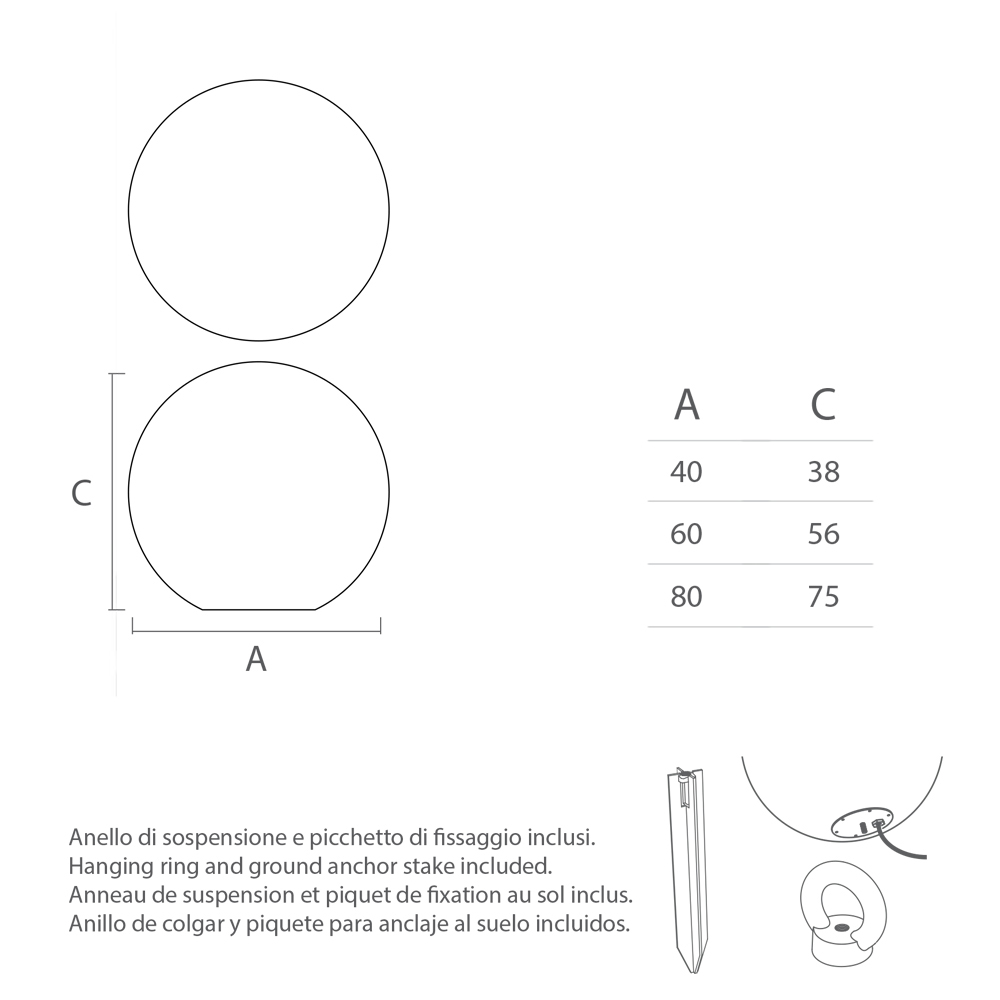 C

A

| A | C |
|---|---|
| 40 | 38 |
| 60 | 56 |
| 80 | 75 |

Anello di sospensione e picchetto di fissaggio inclusi.
Hanging ring and ground anchor stake included.
Anneau de suspension et piquet de fixation au sol inclus.
Anillo de colgar y piquete para anclaje al suelo incluidos.