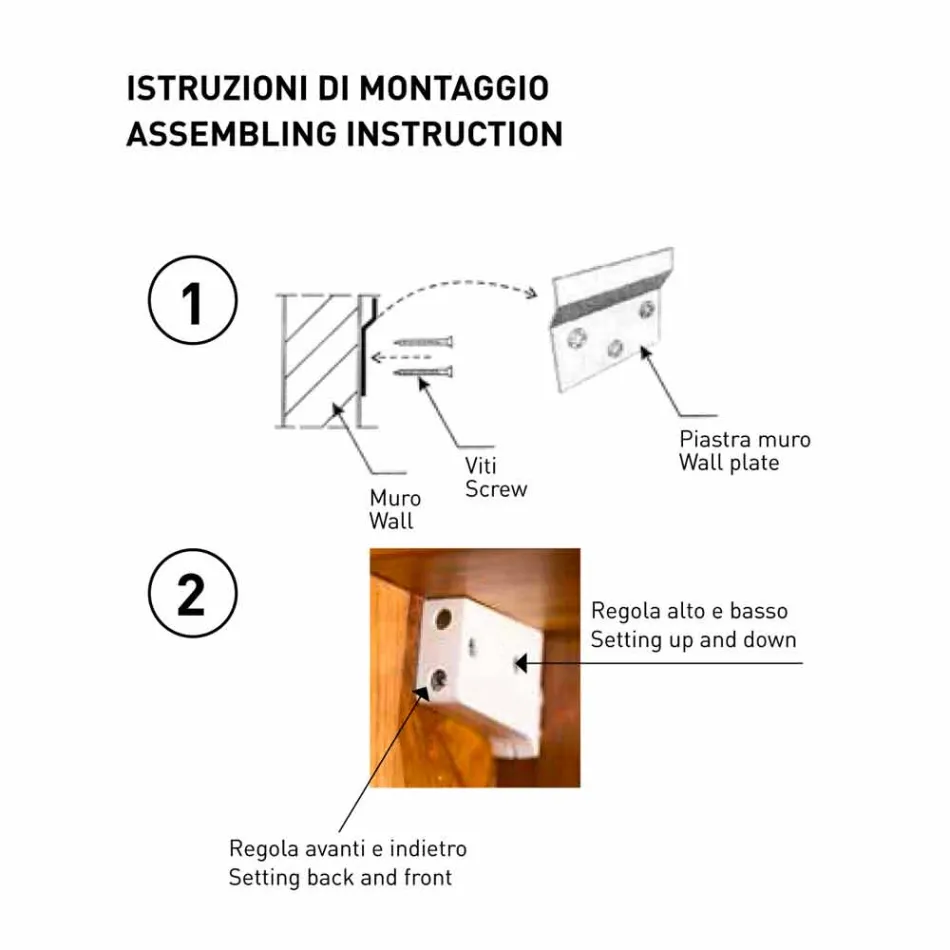 ISTRUZIONI DI MONTAGGIO
ASSEMBLING INSTRUCTION

1

Muro
Wall

Viti
Screw

Piastra muro
Wall plate

2

Regola alto e basso
Setting up and down

Regola avanti e indietro
Setting back and front